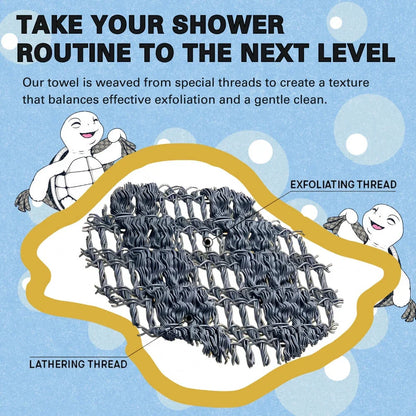 TAKE YOUR SHOWER ROUTINE TO THE NEXT LEVEL

Our towel is weaved from special threads to create a texture that balances effective exfoliation and a gentle clean.

EXFOLIATING THREAD

LATHERING THREAD